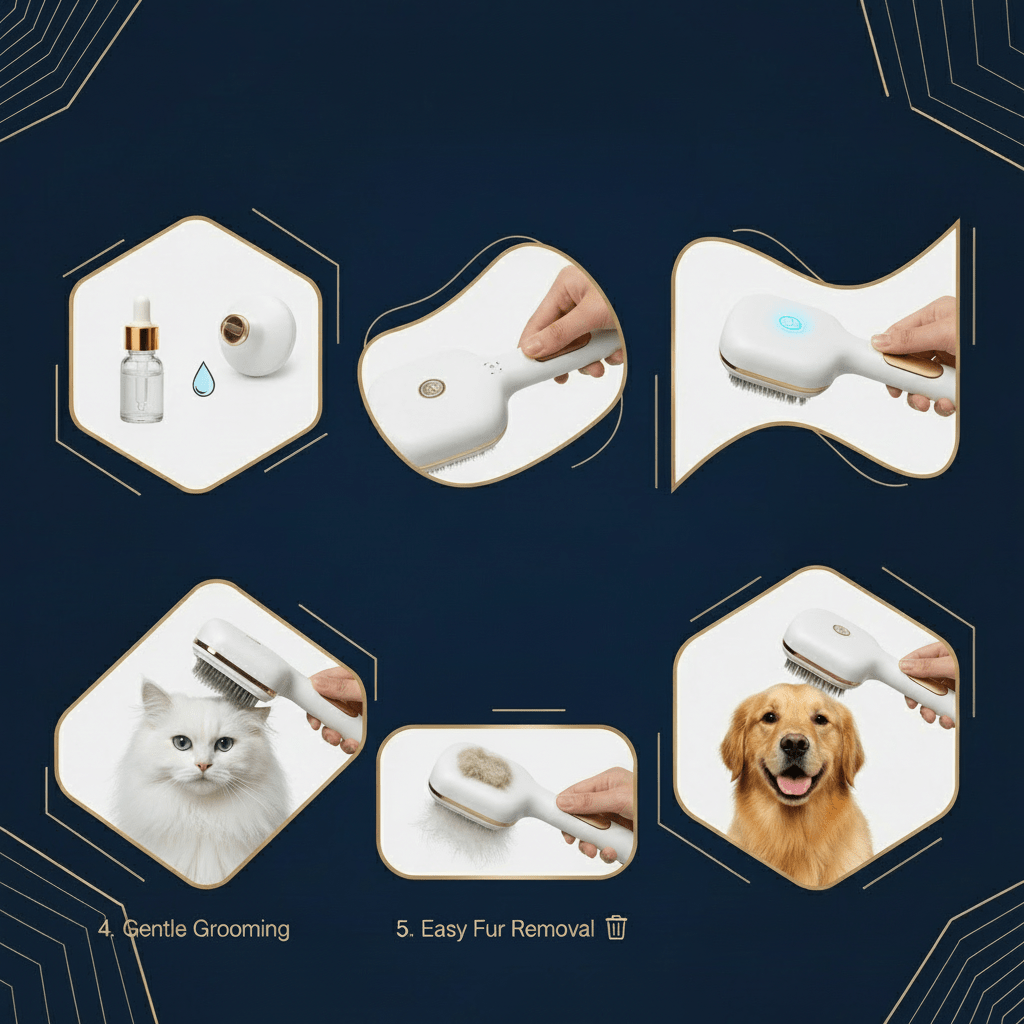 4. Gentle Grooming

5. Easy Fur Removal